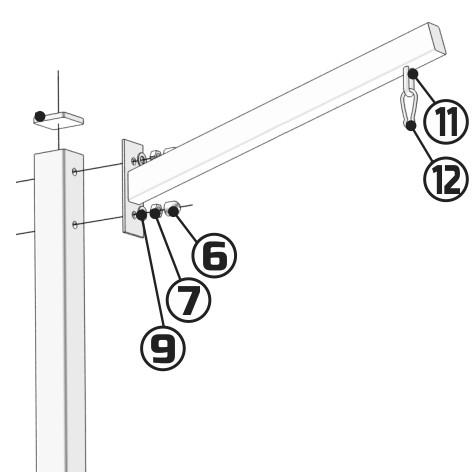 11
12
6
7
9