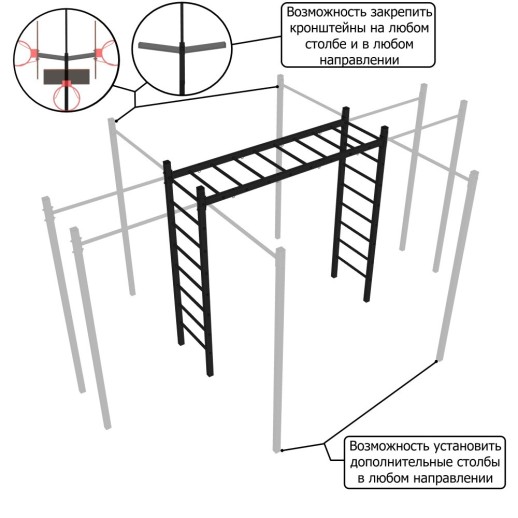 Возможность закрепить кронштейны на любом столбе и в любом направлении

Возможность установить дополнительные столбы в любом направлении